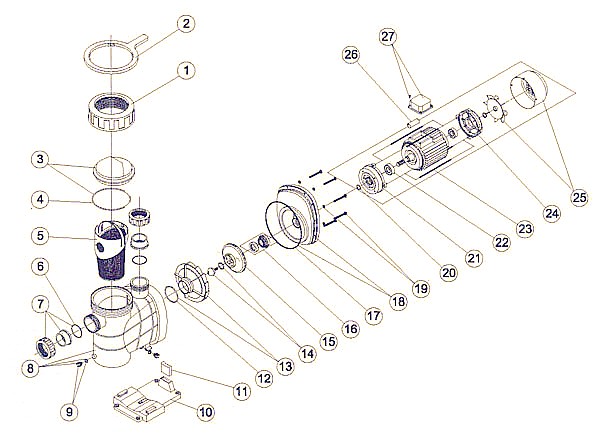 2
1
3
4
5
6
7
8
9
10
11
12
13
14
15
16
17
18
19
20
21
22
23
24
25
26
27