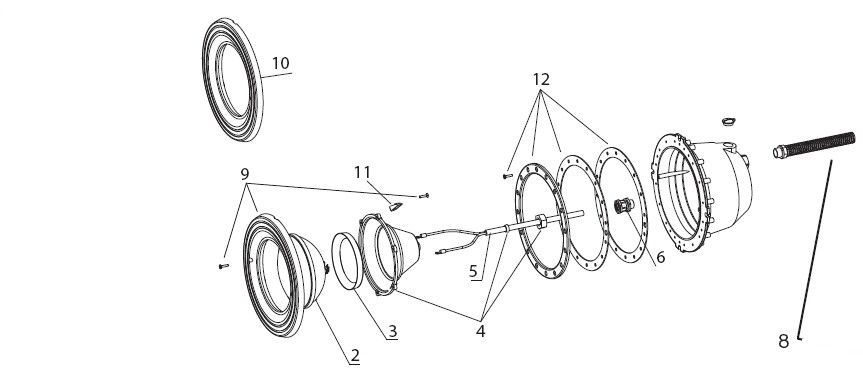 10
12
9
11
5
6
3
4
2
8