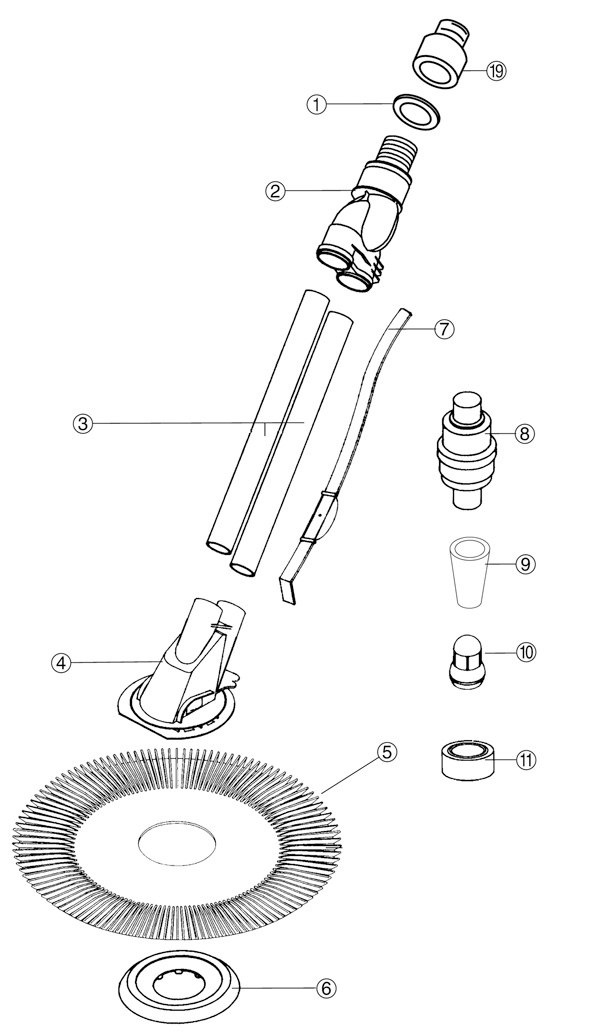 19
1
2
7
3
8
9
4
10
5
11
6