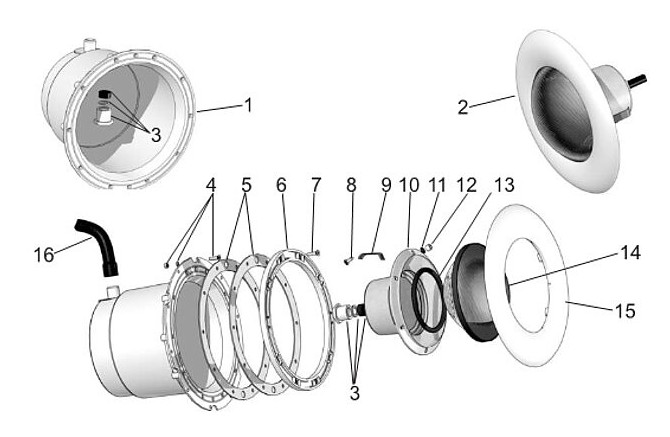 1
3
2
4
5
6
7
8
9
10
11
12
13
16
14
15
3