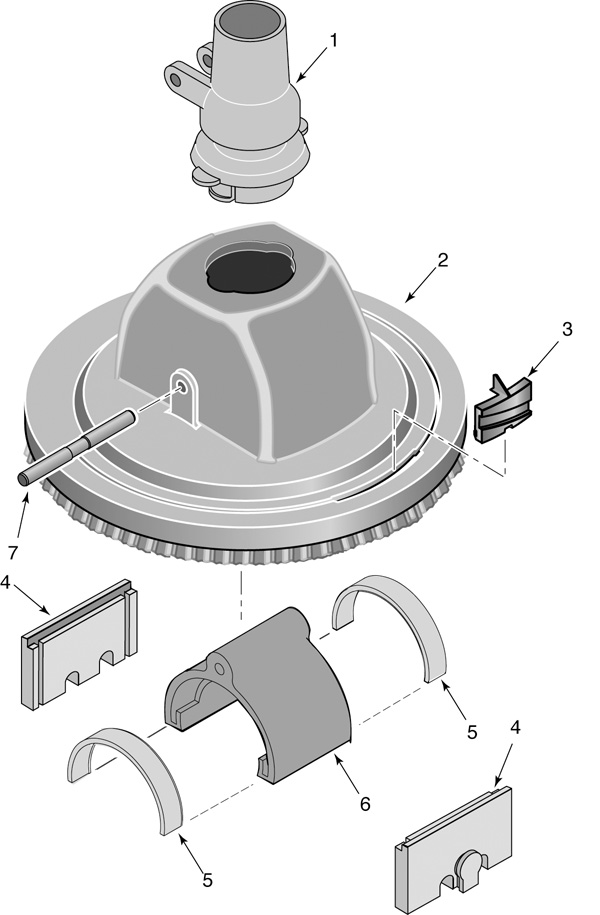 1
2
3
7
4
5
6
4
5