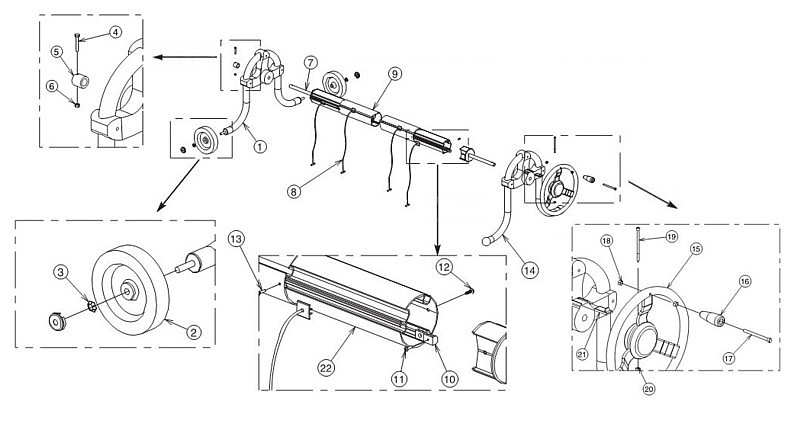 4
5
6
7
9
1
8
13
12
3
2
22
11
10
14
18
19
15
16
21
17
20