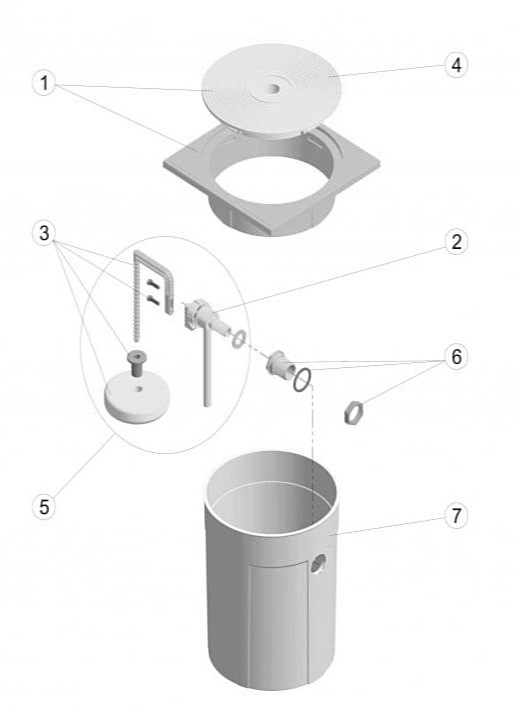 1
4
3
2
6
5
7