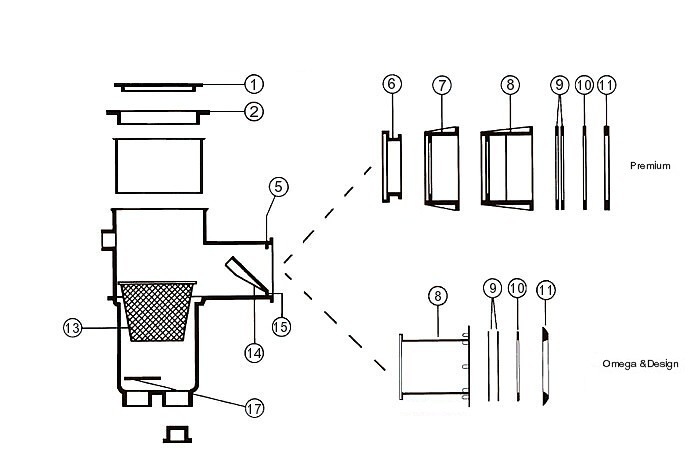 1
2
5
13
14
15
17
6
7
8
9
10
11
Premium
8
9
10
11
Omega &Design