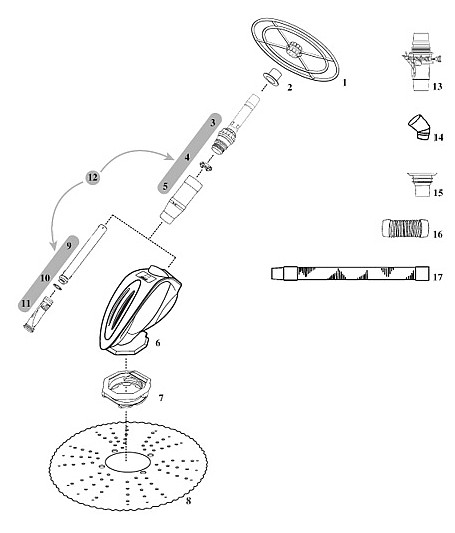 1
2
3
4
5
12
9
10
11
6
7
8
13
14
15
16
17