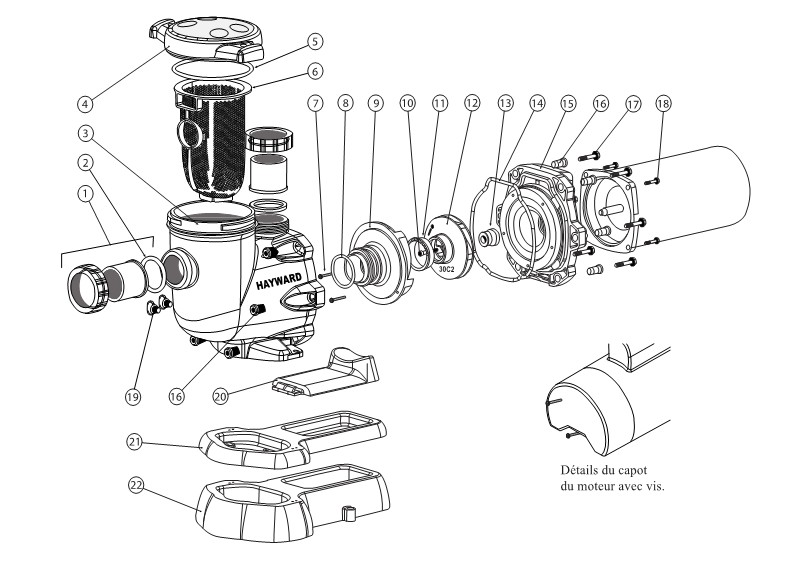 5
6
4
7
8
9
10
11
12
13
14
15
16
17
18
3
2
1
HAYWARD
30C2
19
16
20
21
22

Détails du capot du moteur avec vis.