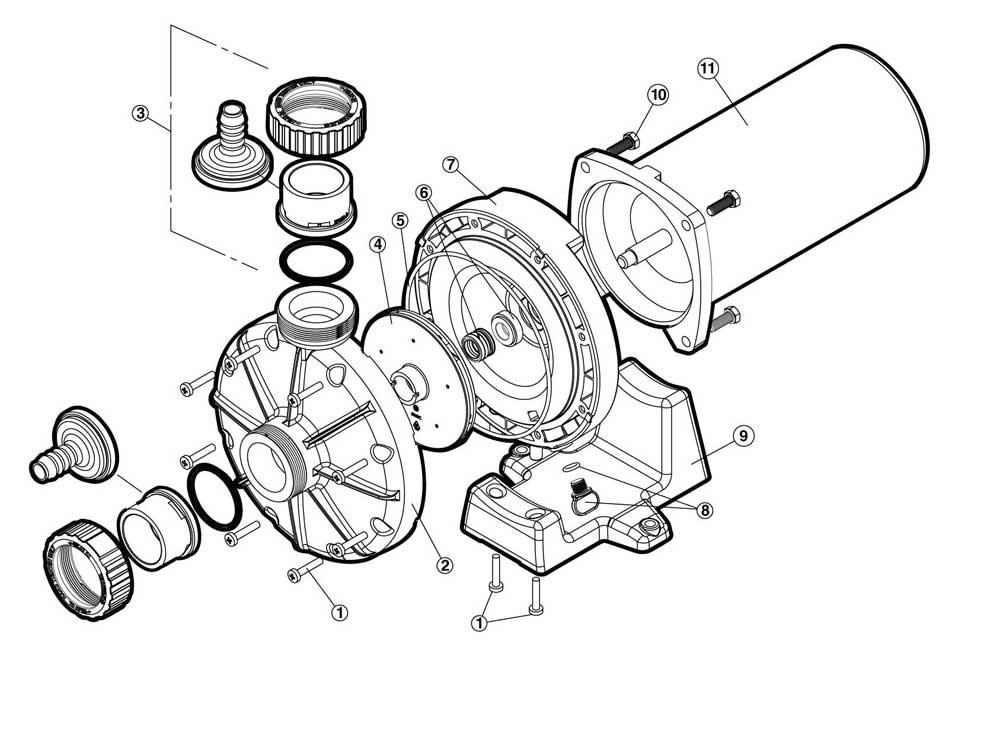 3
11
10
7
6
5
4
9
8
2
1
1