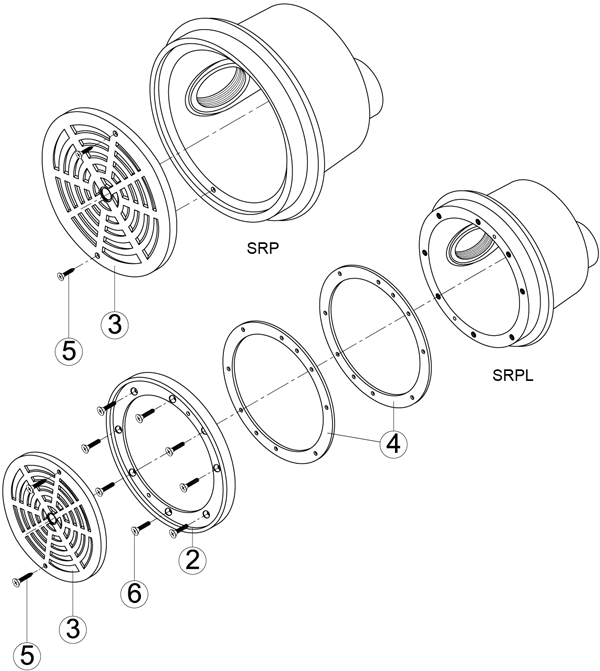 SRP

3

5

SRPL

4

2

6

3

5