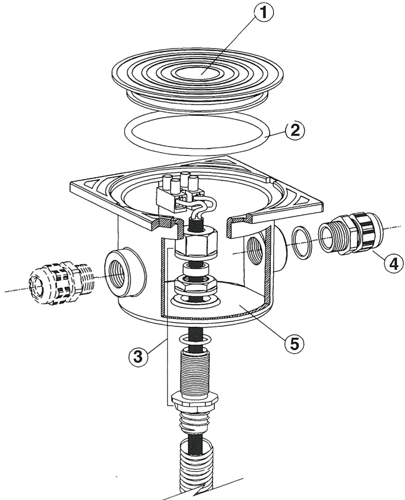 1
2
4
5
3