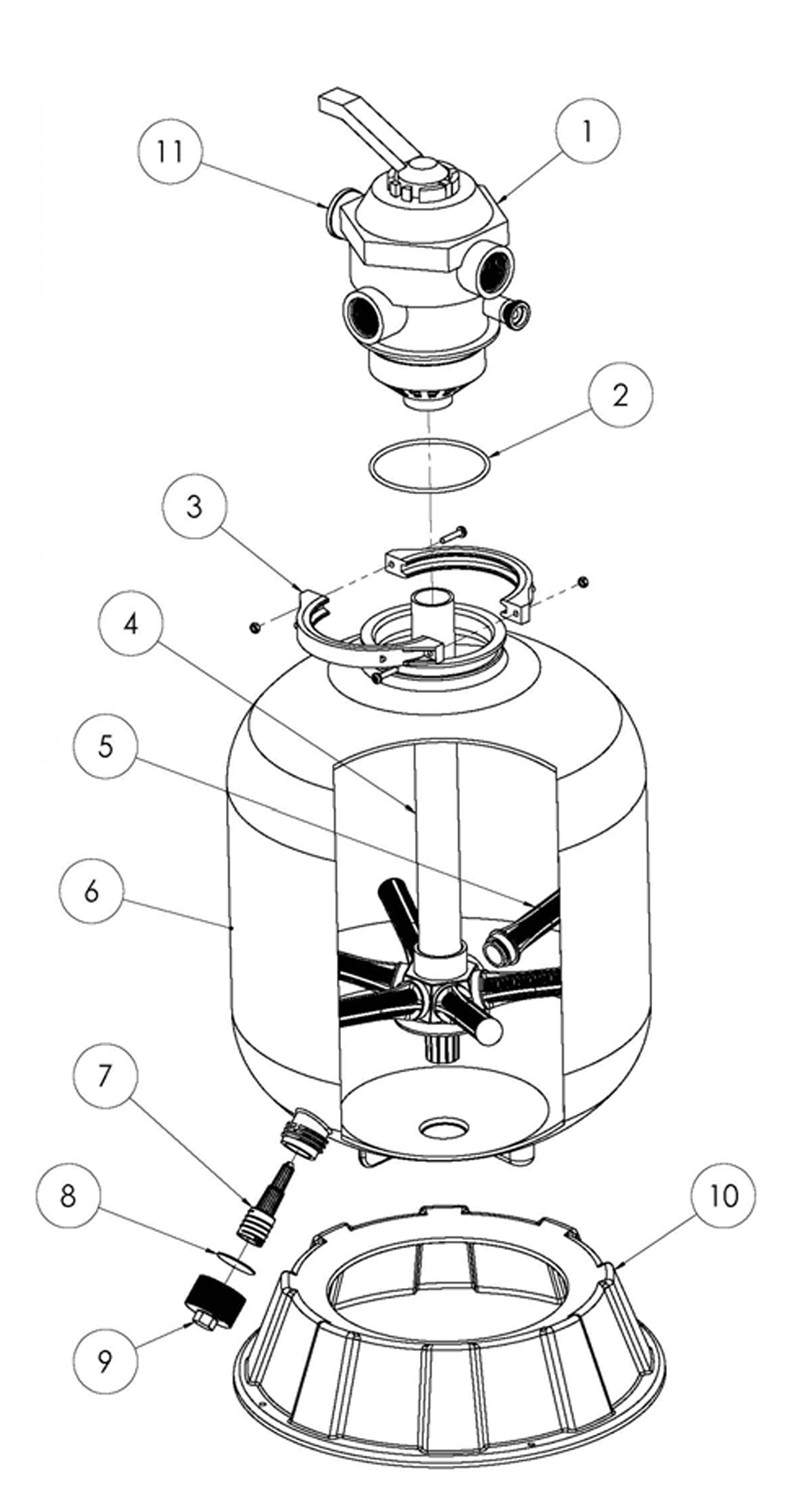 11
1
2
3
4
5
6
7
8
9
10