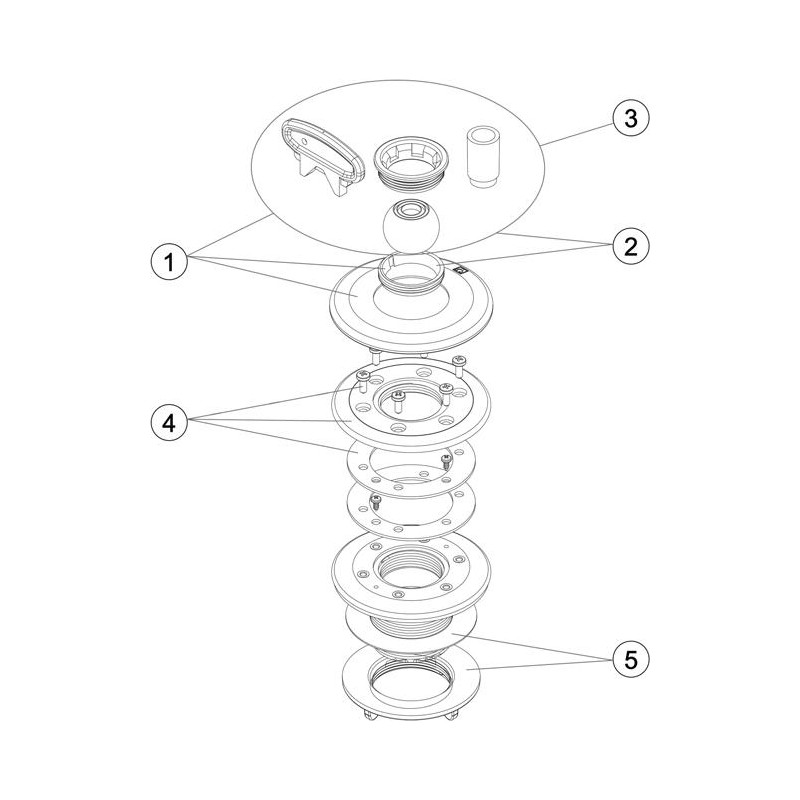 3
1
2
4
5