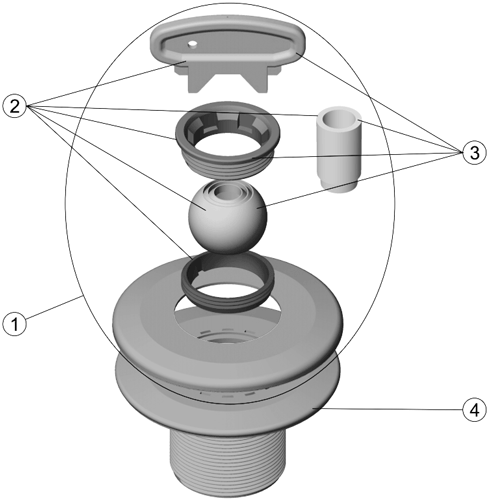 2
3
1
4