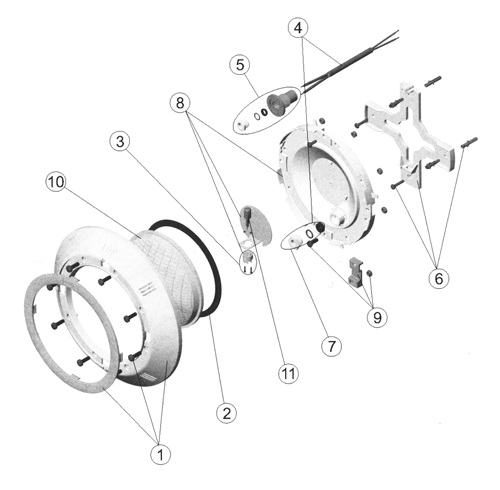 4
5
8
3
10
6
9
7
11
2
1