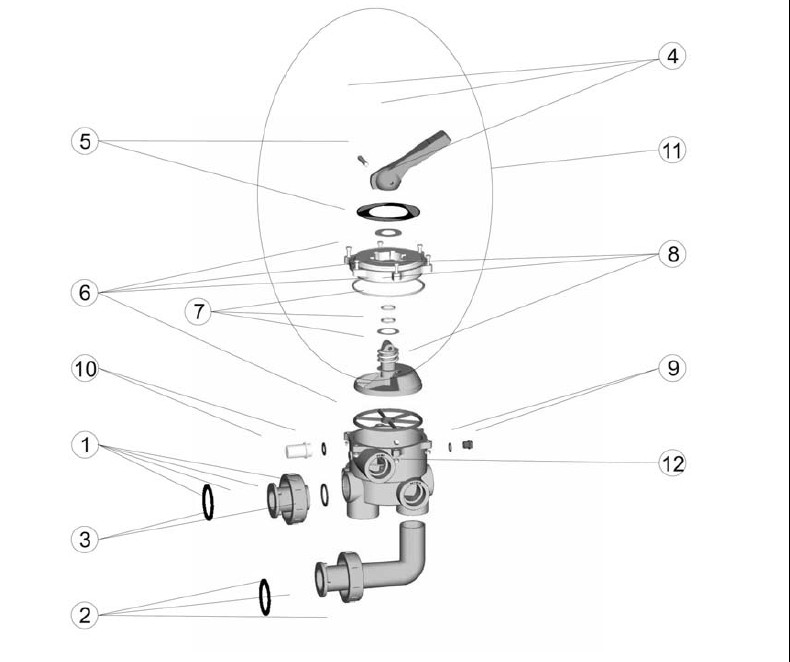 4
5
11
8
6
7
10
9
1
12
3
2