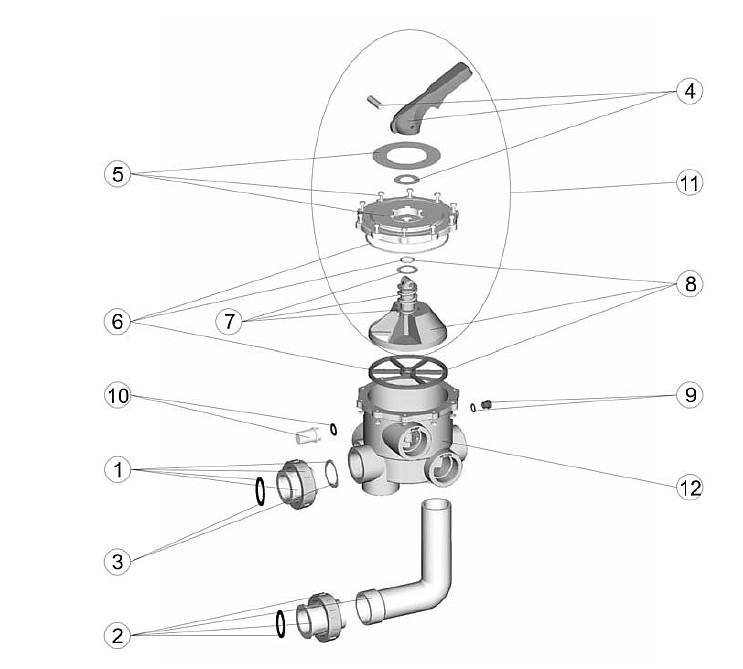 4
5
11
8
6
7
10
9
1
12
3
2