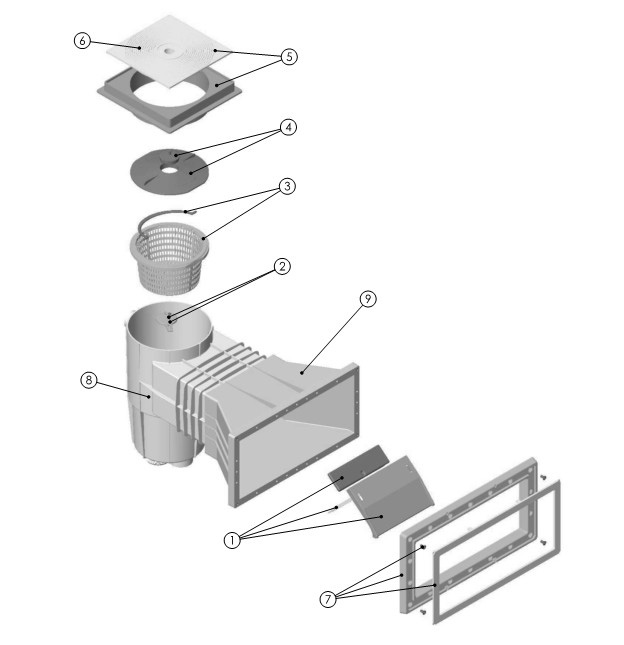 6
5
4
3
2
9
8
1
7