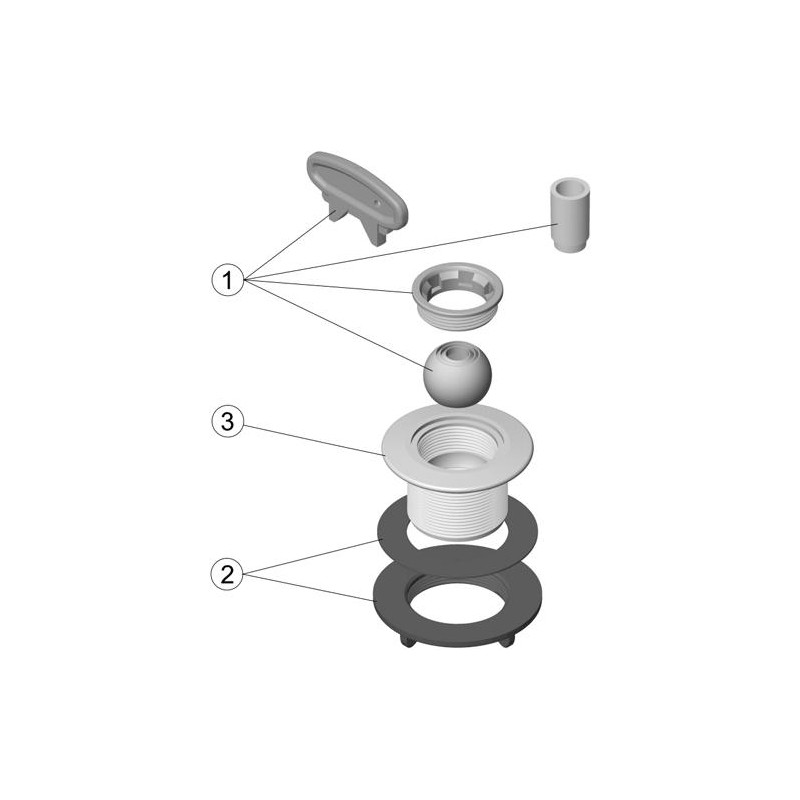 1
3
2