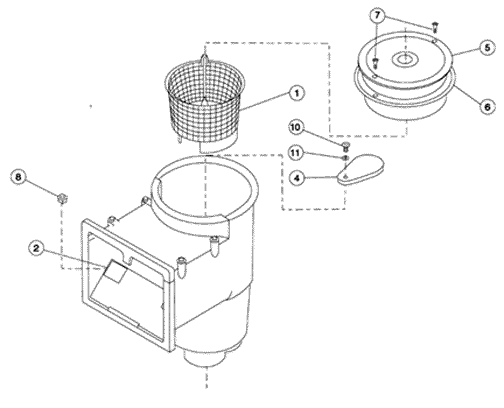 7
5
1
6
10
11
4
8
2