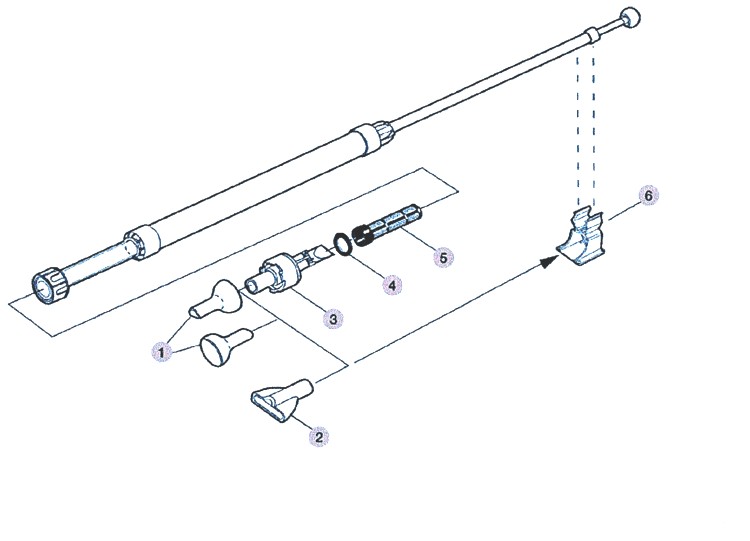 6
5
4
3
1
2