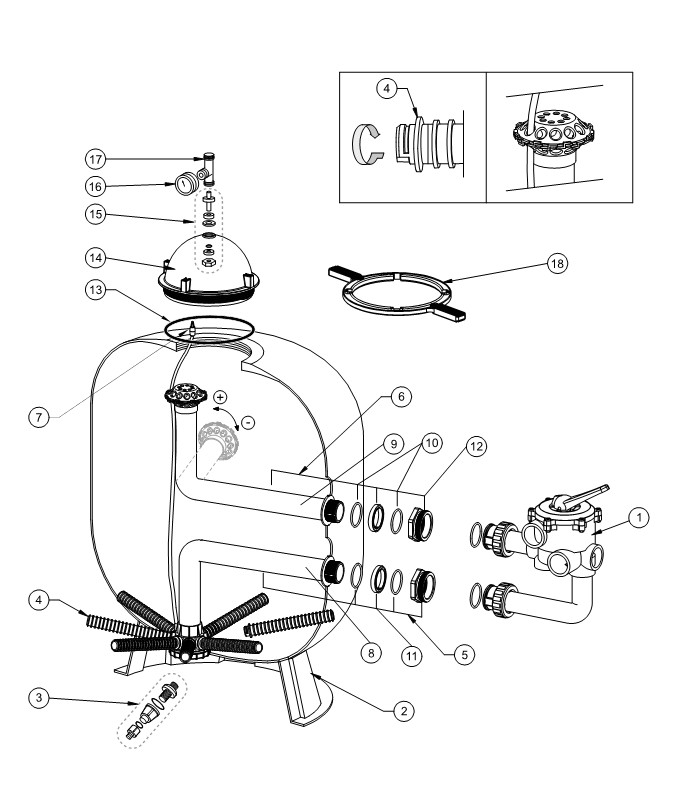 4

17
16
15
14
13
18
7
+
-
6
9
10
12
1
4
8
11
5
3
2